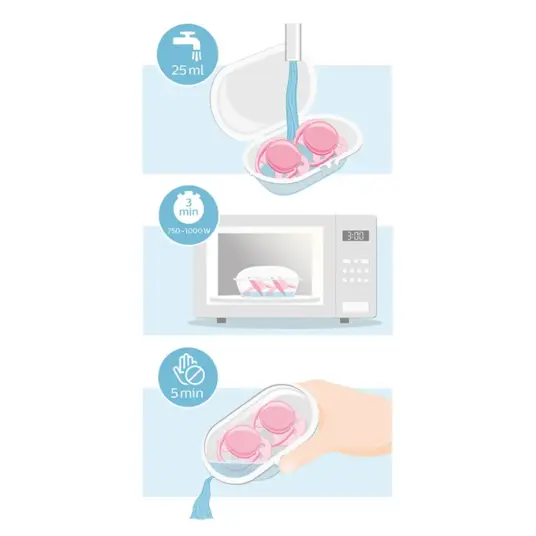 25 ml

3 min
750 - 1000 W

3:00

5 min