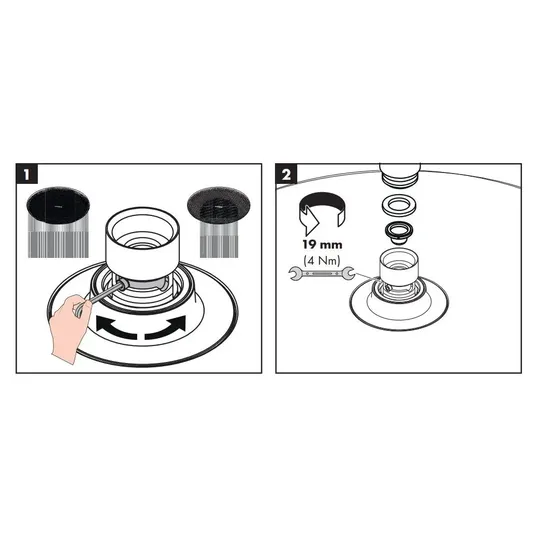 1

2

19 mm
(4 Nm)