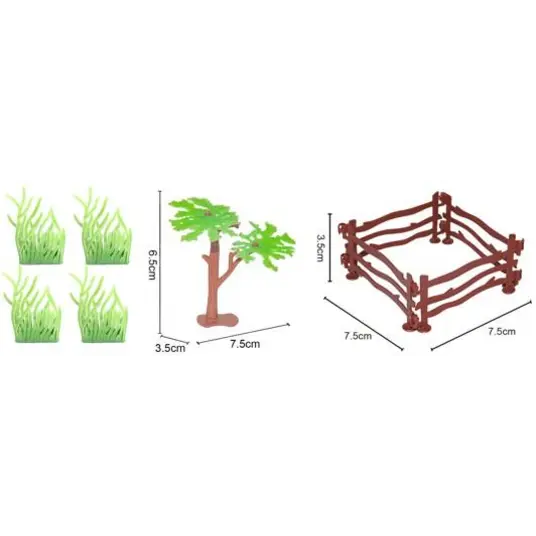 6.5cm
3.5cm
7.5cm
3.5cm
7.5cm
7.5cm