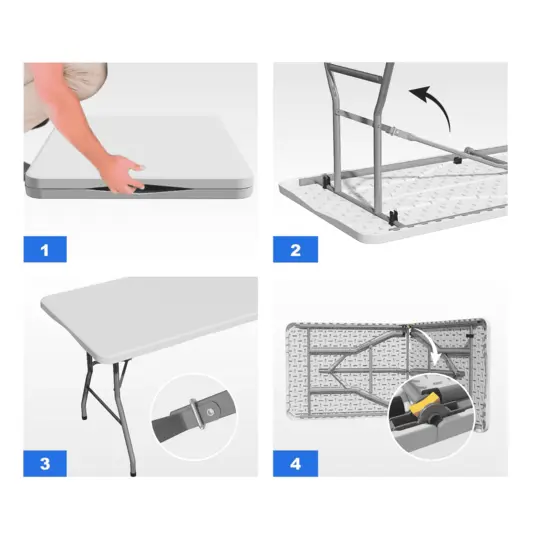 1

2

3

4