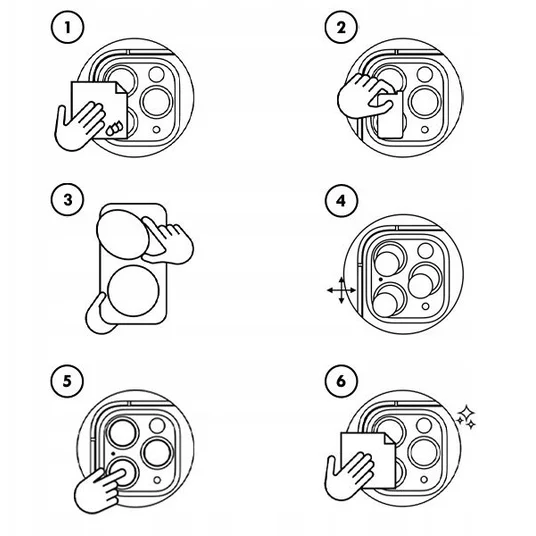 1

2

3

4

5

6