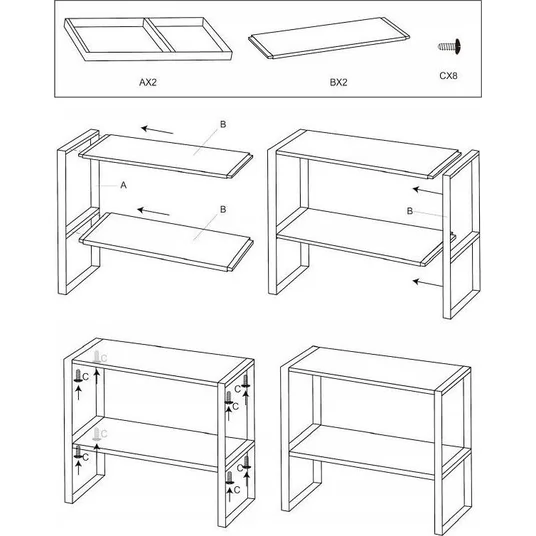 AX2

BX2

CX8

B

A

B

B

C

C

C

C

C

C

C

C